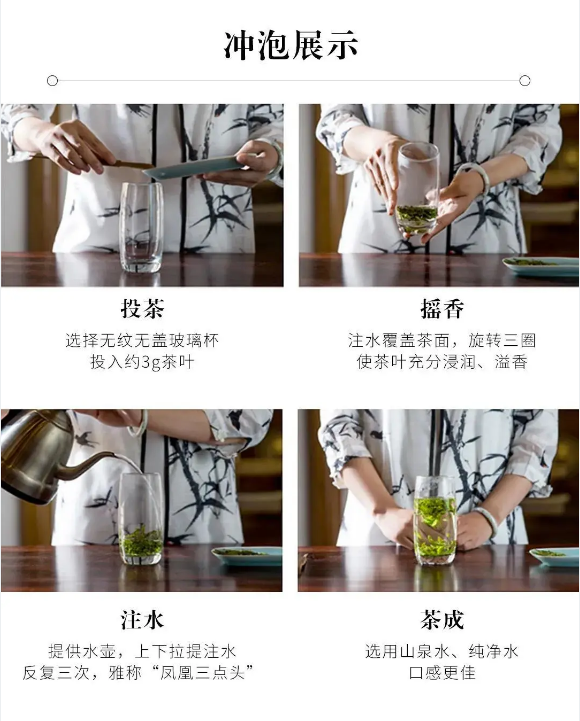 冲泡展示

投茶

选择无纹无盖玻璃杯
投入约3g茶叶

摇香

注水覆盖茶面，旋转三圈
使茶叶充分浸润、溢香

注水

提供水壶，上下拉提注水
反复三次，雅称“凤凰三点头”

茶成

选用山泉水、纯净水
口感更佳